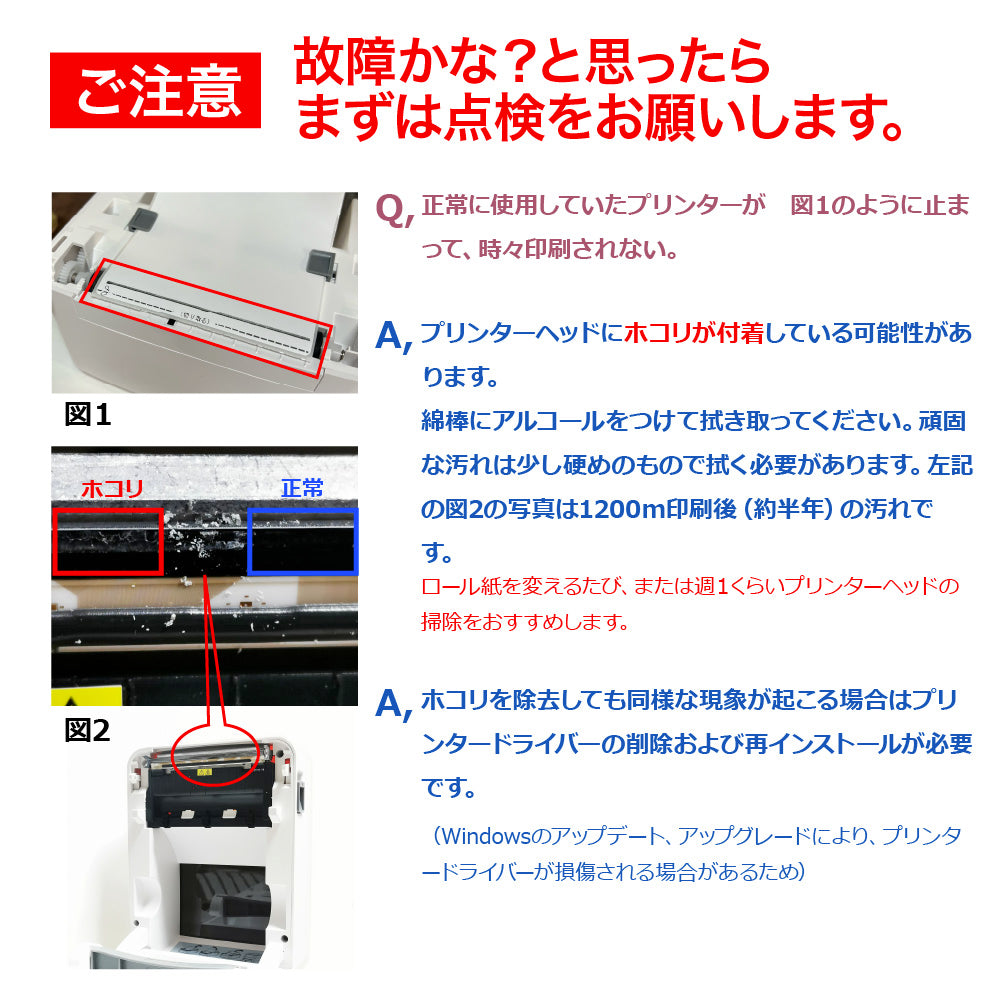 ご注意

故障かな？と思ったら
まずは点検をお願いします。

図1

ホコリ

正常

図2

Q, 正常に使用していたプリンターが　図1のように止まって、時々印刷されない。

A, プリンターヘッドにホコリが付着している可能性があります。
綿棒にアルコールをつけて拭き取ってください。頑固な汚れは少し硬めのもので拭く必要があります。左記の図2の写真は1200m印刷後（約半年）の汚れです。
ロール紙を変えるたび、または週1くらいプリンターヘッドの掃除をおすすめします。

A, ホコリを除去しても同様な現象が起こる場合はプリンタードライバーの削除および再インストールが必要です。
（Windowsのアップデート、アップグレードにより、プリンタードライバーが損傷される場合があるため）