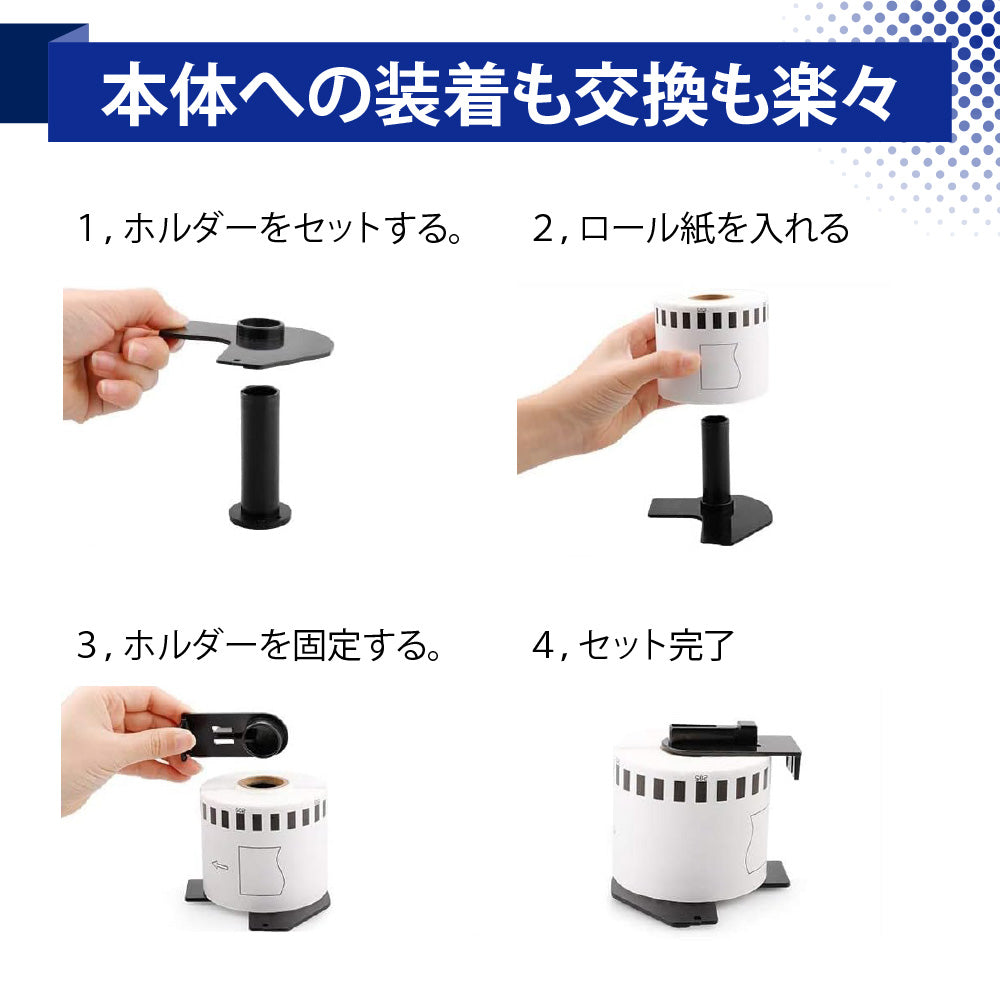 本体への装着も交換も楽々

1, ホルダーをセットする。

2, ロール紙を入れる

3, ホルダーを固定する。

4, セット完了