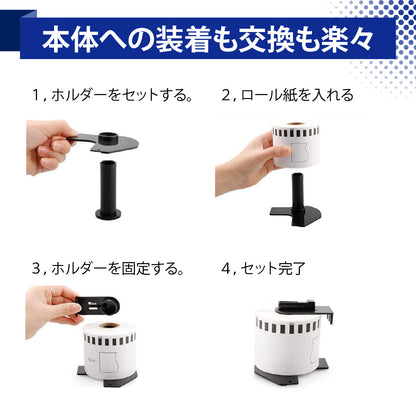 本体への装着も交換も楽々

1，ホルダーをセットする。

2，ロール紙を入れる

3，ホルダーを固定する。

4，セット完了